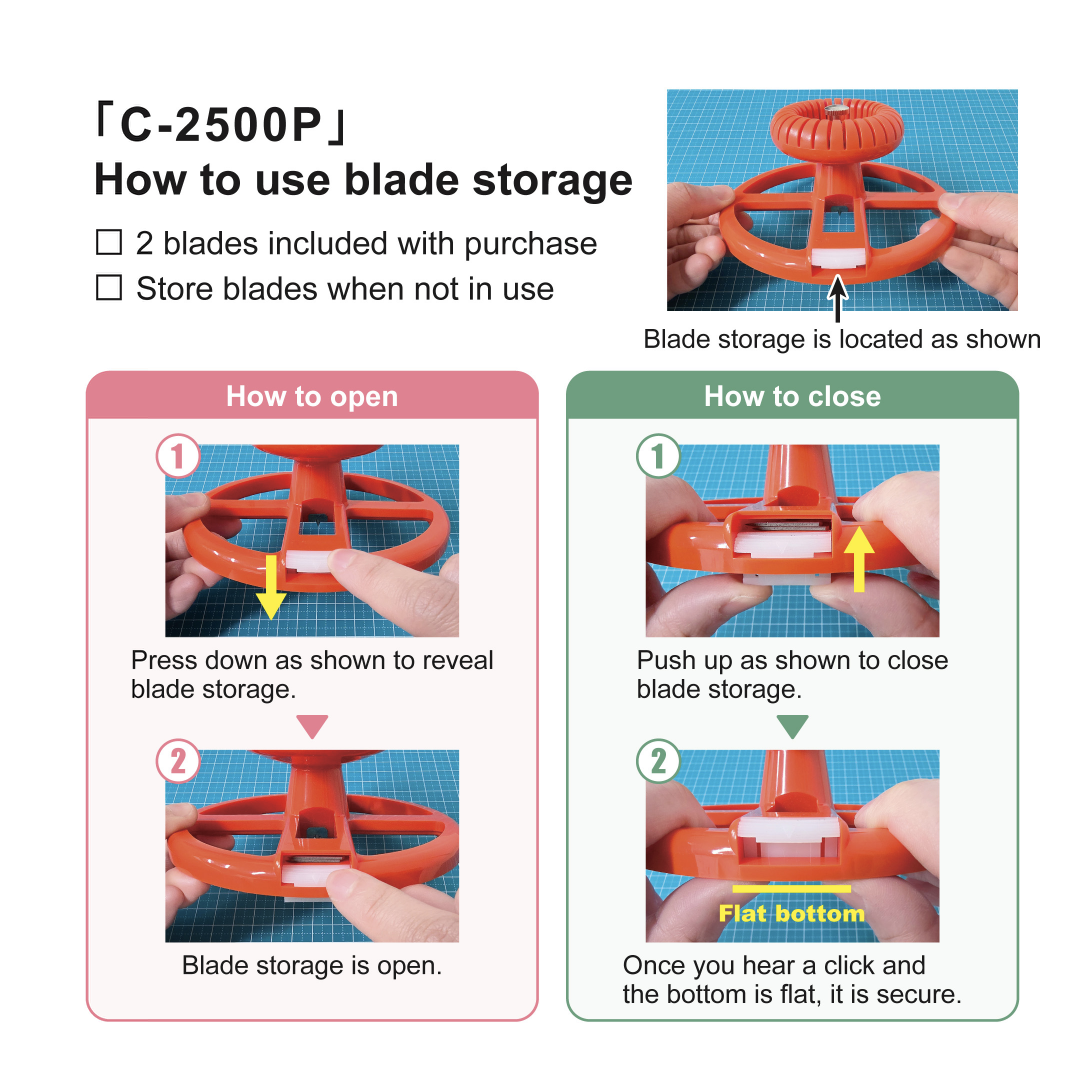 「C-2500P」
How to use blade storage

☐ 2 blades included with purchase
☐ Store blades when not in use

Blade storage is located as shown

How to open

1

Press down as shown to reveal blade storage.

2

Blade storage is open.

How to close

1

Push up as shown to close blade storage.

2

Flat bottom

Once you hear a click and the bottom is flat, it is secure.