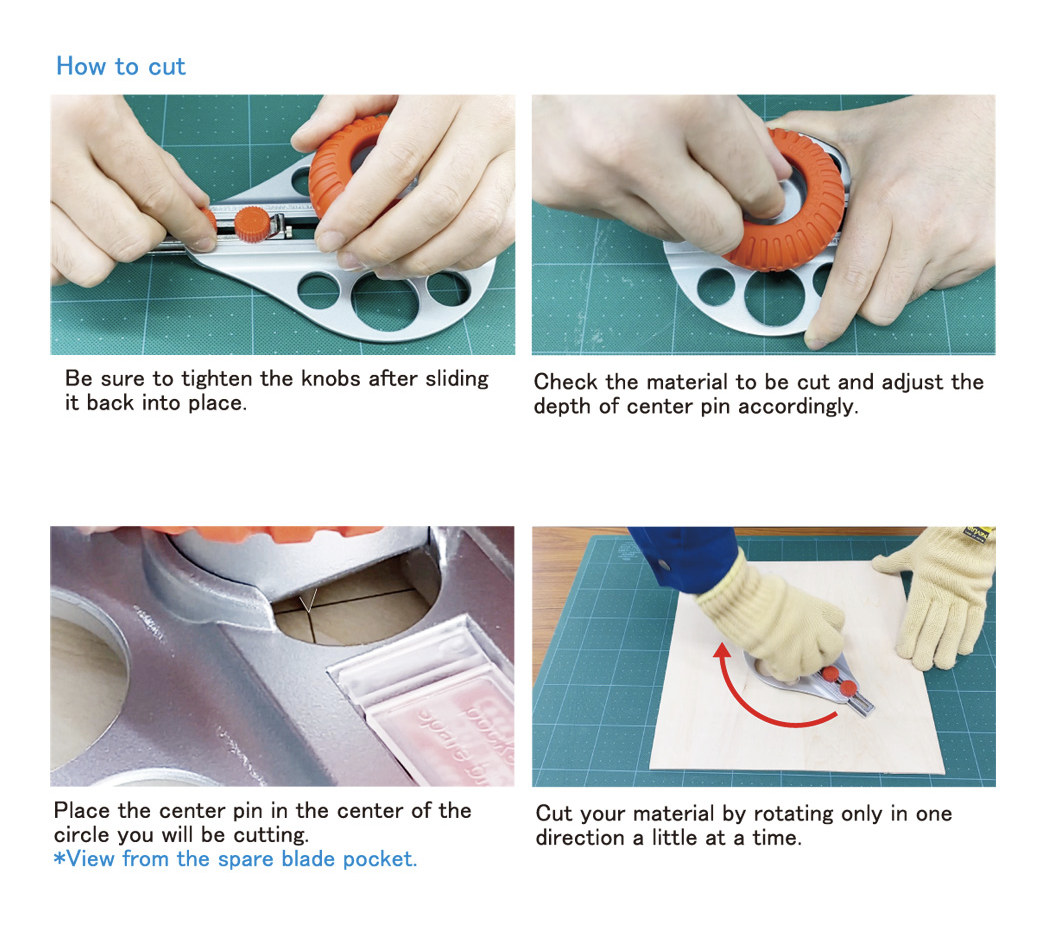 How to cut

Be sure to tighten the knobs after sliding it back into place.

Check the material to be cut and adjust the depth of center pin accordingly.

Place the center pin in the center of the circle you will be cutting.
*View from the spare blade pocket.

Cut your material by rotating only in one direction a little at a time.